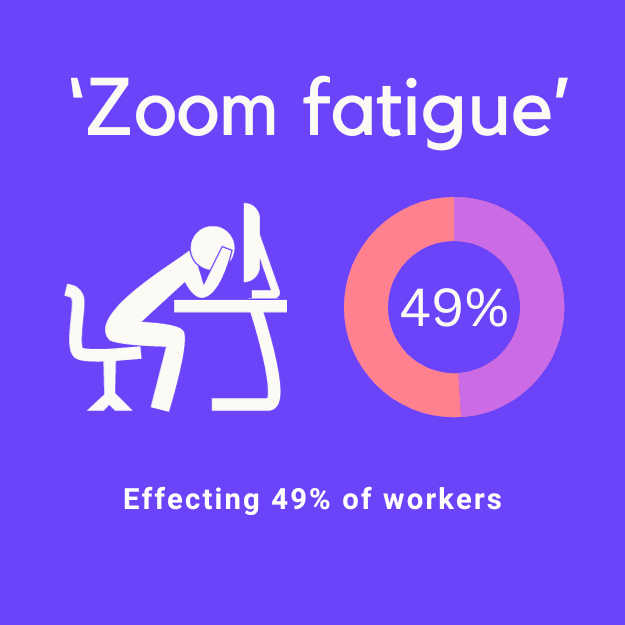 ‘Zoom fatigue’

49%

Effecting 49% of workers